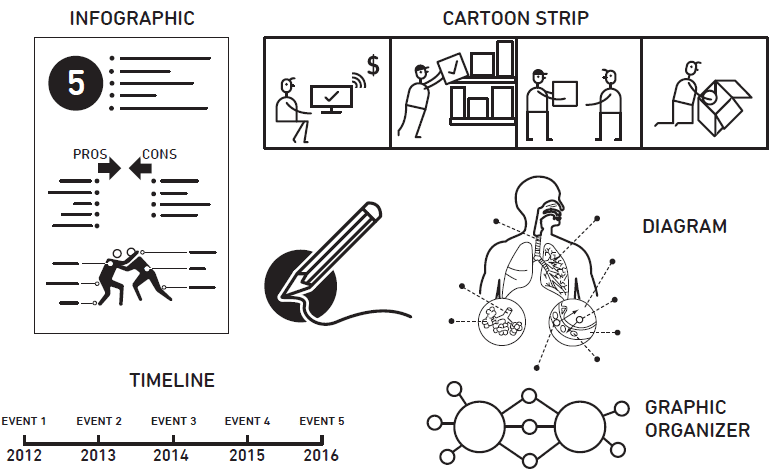 INFOGRAPHIC

5

PROS CONS

CARTOON STRIP

$

DIAGRAM

TIMELINE

EVENT 1 EVENT 2 EVENT 3 EVENT 4 EVENT 5

2012 2013 2014 2015 2016

GRAPHIC ORGANIZER